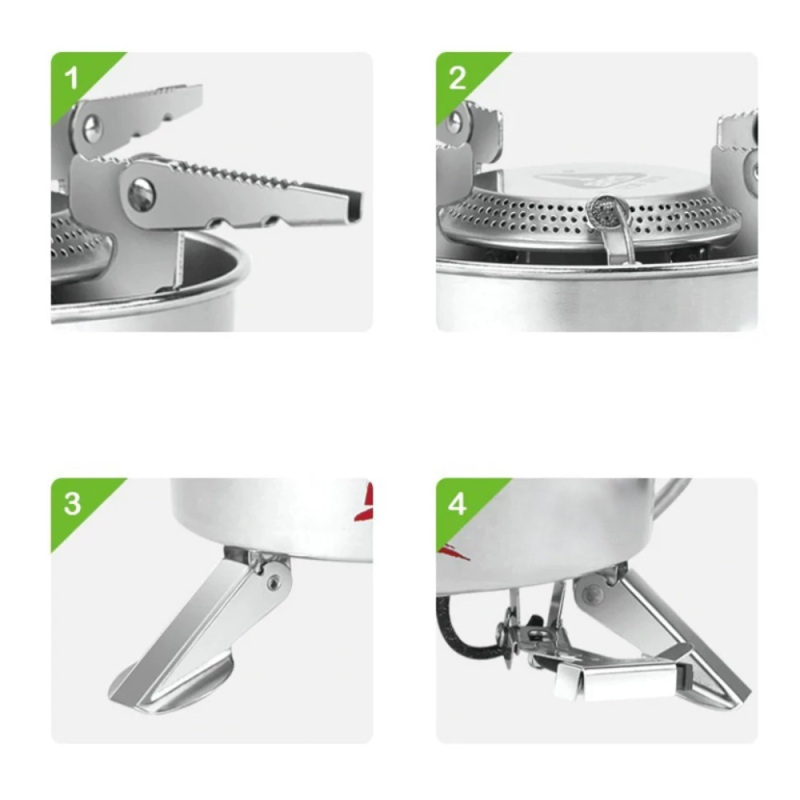 1

2

3

4