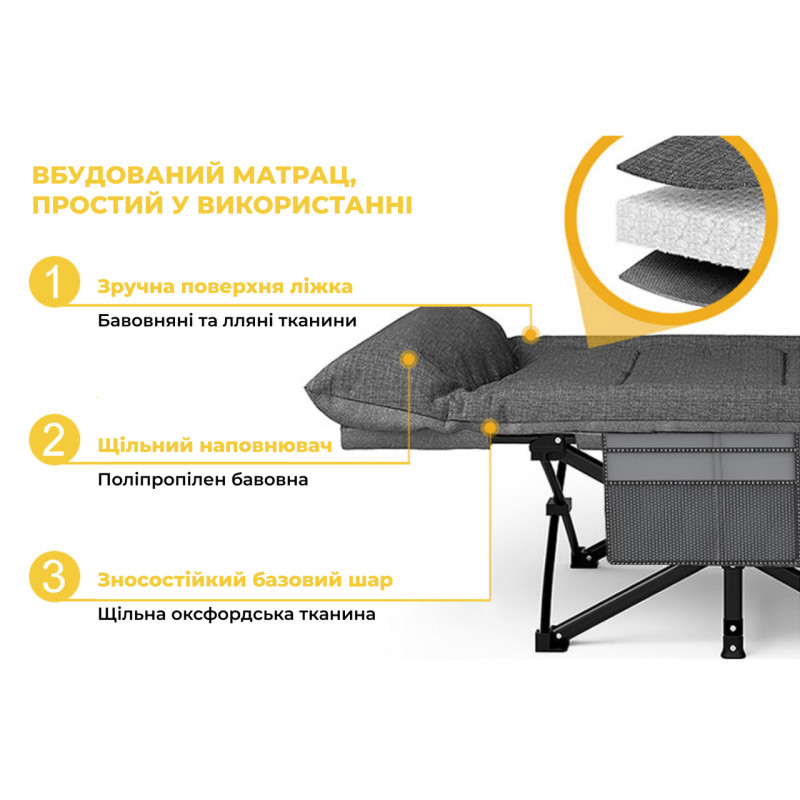 ВБУДОВАНИЙ МАТРАЦ, ПРОСТИЙ У ВИКОРИСТАННІ

1 Зручна поверхня ліжка
Бавовняні та лляні тканини

2 Щільний наповнювач
Поліпропілен бавовна

3 Зносостійкий базовий шар
Щільна оксфордська тканина