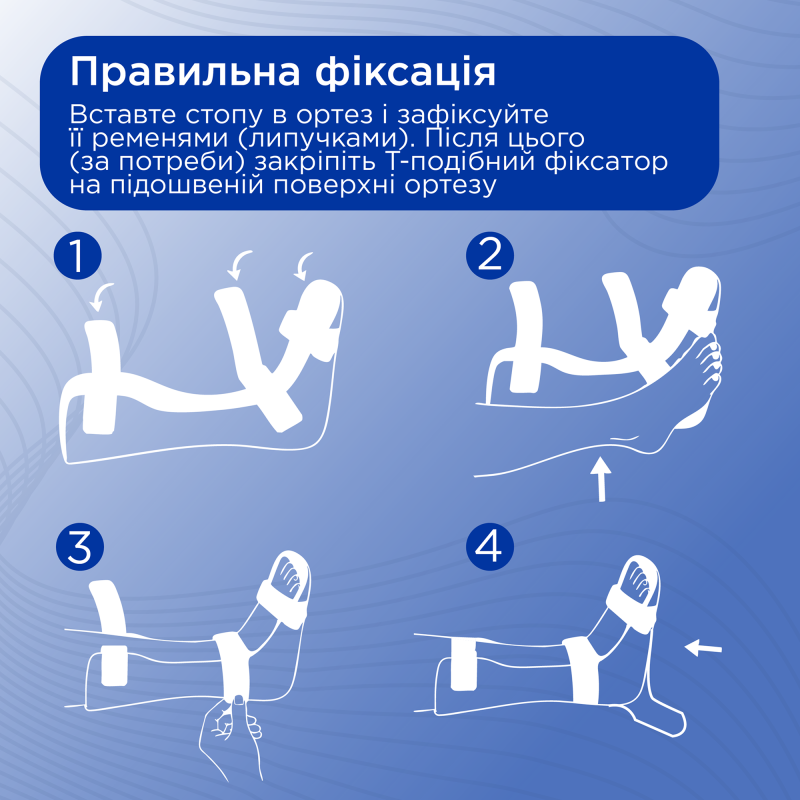 Правильна фіксація

Вставте стопу в ортез і зафіксуйте її ременями (липучками). Після цього (за потреби) закріпіть Т-подібний фіксатор на підошвеній поверхні ортезу

1

2

3

4