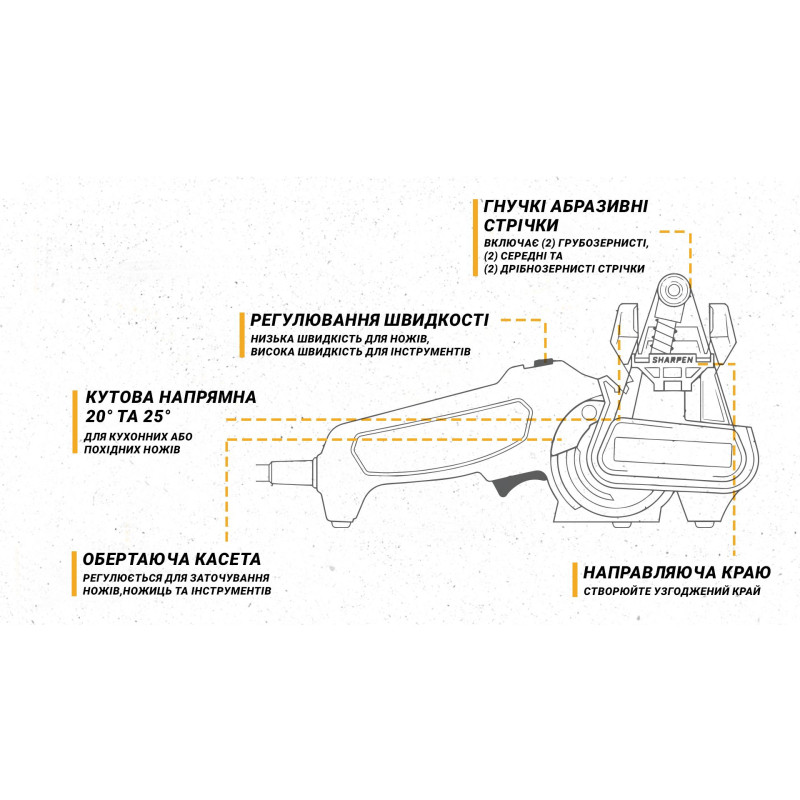 ГНУЧКІ АБРАЗИВНІ СТРІЧКИ
ВКЛЮЧАЄ (2) ГРУБОЗЕРНИСТІ, (2) СЕРЕДНІ ТА (2) ДРІБНОЗЕРНИСТІ СТРІЧКИ

РЕГУЛЮВАННЯ ШВИДКОСТІ
НИЗЬКА ШВИДКІСТЬ ДЛЯ НОЖІВ, ВИСОКА ШВИДКІСТЬ ДЛЯ ІНСТРУМЕНТІВ

SHARPEN

КУТОВА НАПРЯМНА 20° ТА 25°
ДЛЯ КУХОННИХ АБО ПОХІДНИХ НОЖІВ

ОБЕРТАЮЧА КАСЕТА
РЕГУЛЮЄТЬСЯ ДЛЯ ЗАТОЧУВАННЯ НОЖІВ,НОЖИЦЬ ТА ІНСТРУМЕНТІВ

НАПРАВЛЯЮЧА КРАЮ
СТВОРЮЙТЕ УЗГОДЖЕНИЙ КРАЙ