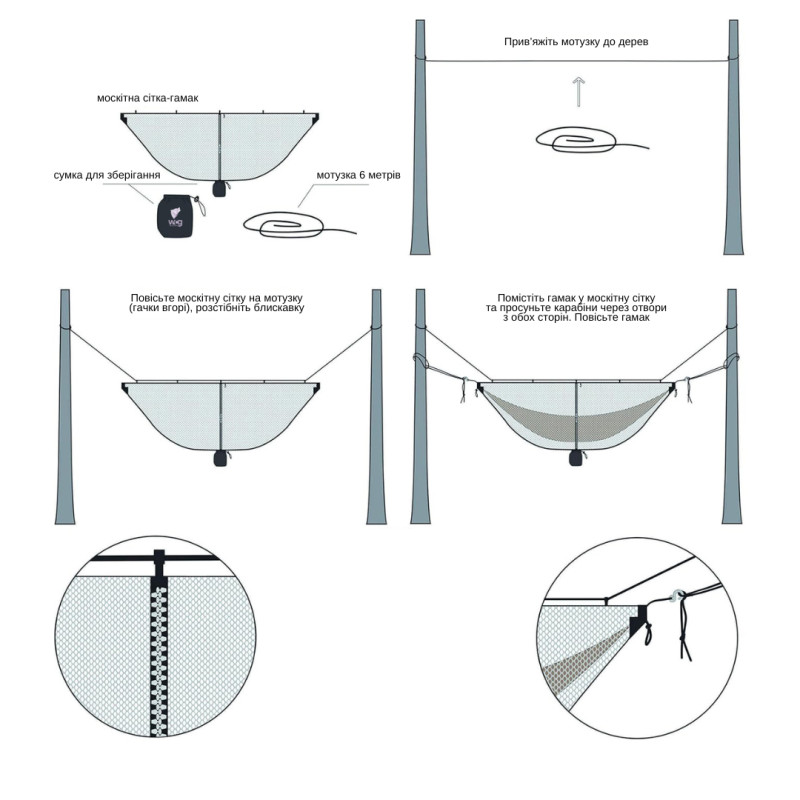 москітна сітка-гамак

сумка для зберігання

мотузка 6 метрів

Прив'яжіть мотузку до дерев

Повісьте москітну сітку на мотузку (гачки вгорі), розстібніть блискавку

Помістіть гамак у москітну сітку та просуньте карабіни через отвори з обох сторін. Повісьте гамак