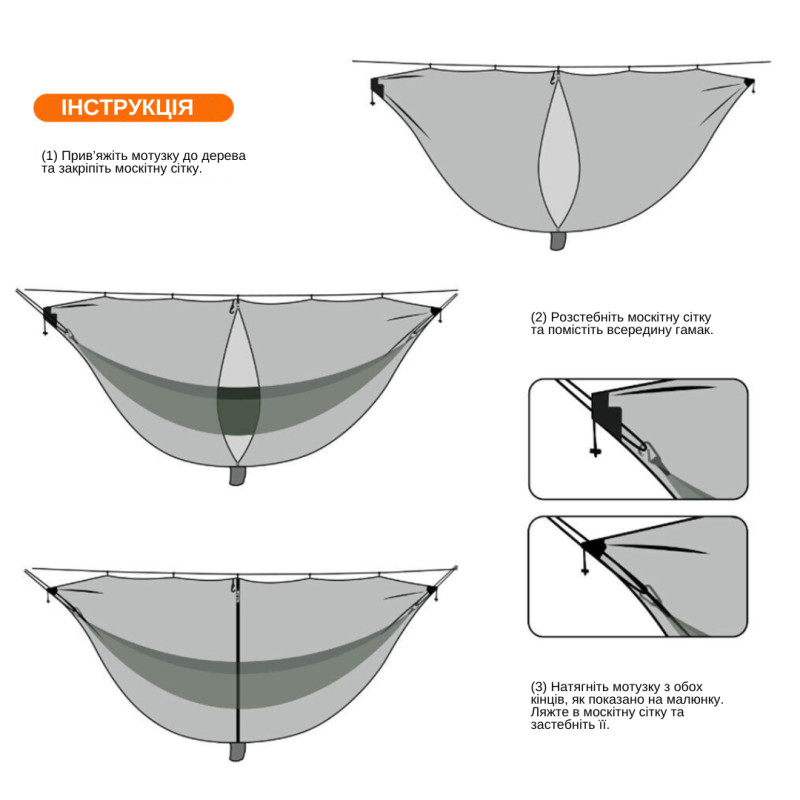 ІНСТРУКЦІЯ

(1) Прив'яжіть мотузку до дерева та закріпіть москітну сітку.

(2) Розстебніть москітну сітку та помістіть всередину гамак.

(3) Натягніть мотузку з обох кінців, як показано на малюнку. Ляжте в москітну сітку та застебніть її.