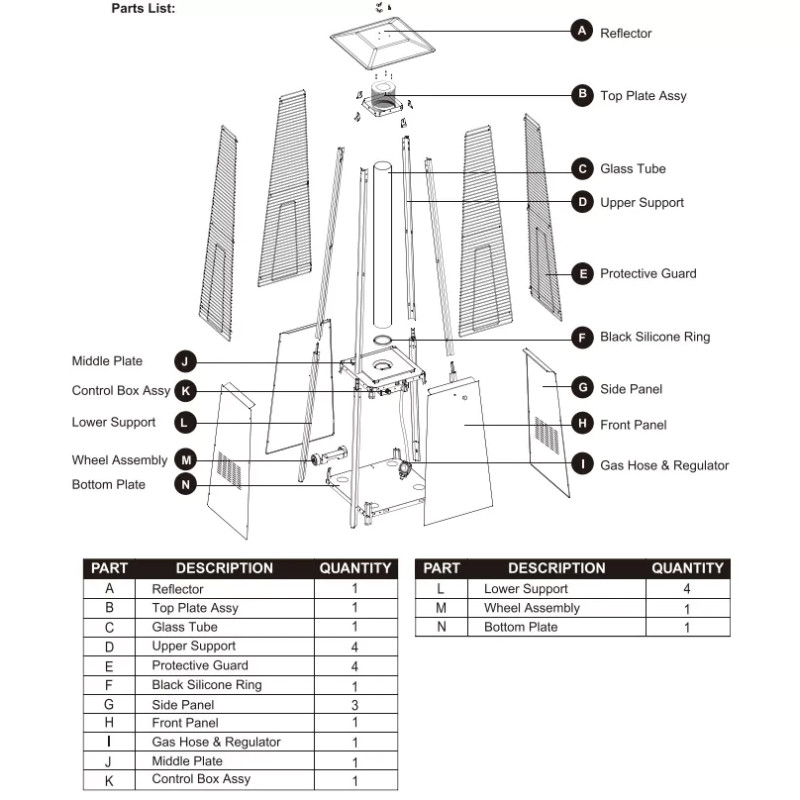 Parts List:

A Reflector
B Top Plate Assy
C Glass Tube
D Upper Support
E Protective Guard
F Black Silicone Ring
G Side Panel
H Front Panel
I Gas Hose & Regulator

Middle Plate J
Control Box Assy K
Lower Support L
Wheel Assembly M
Bottom Plate N

| PART | DESCRIPTION | QUANTITY |
|---|---|---|
| A | Reflector | 1 |
| B | Top Plate Assy | 1 |
| C | Glass Tube | 1 |
| D | Upper Support | 4 |
| E | Protective Guard | 4 |
| F | Black Silicone Ring | 1 |
| G | Side Panel | 3 |
| H | Front Panel | 1 |
| I | Gas Hose & Regulator | 1 |
| J | Middle Plate | 1 |
| K | Control Box Assy | 1 |

| PART | DESCRIPTION | QUANTITY |
|---|---|---|
| L | Lower Support | 4 |
| M | Wheel Assembly | 1 |
| N | Bottom Plate | 1 |