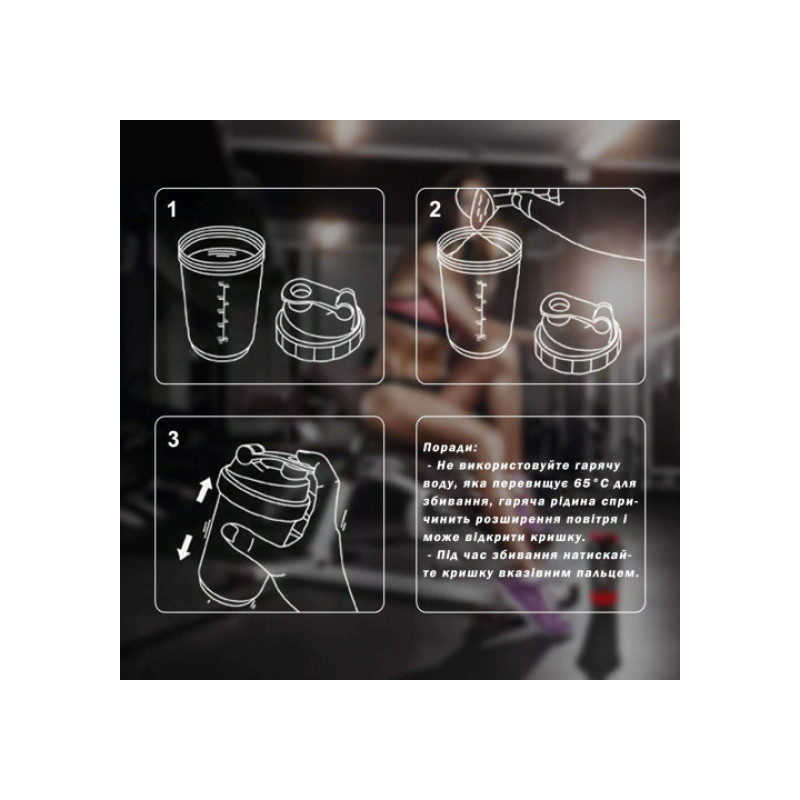 1

2

3

Поради:
- Не використовуйте гарячу воду, яка перевищує 65°C для збивання, гаряча рідина спричинить розширення повітря і може відкрити кришку.
- Під час збивання натискайте кришку вказівним пальцем.