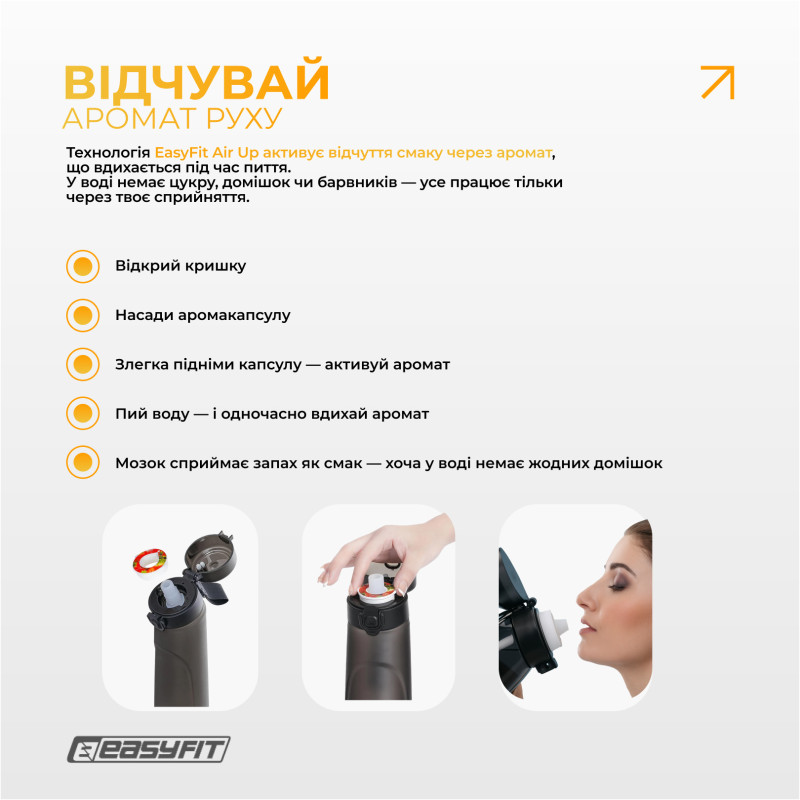 ВІДЧУВАЙ
АРОМАТ РУХУ

Технологія EasyFit Air Up активує відчуття смаку через аромат, що вдихається під час пиття.
У воді немає цукру, домішок чи барвників — усе працює тільки через твоє сприйняття.

Відкрий кришку

Насади аромакапсулу

Злегка підніми капсулу — активуй аромат

Пий воду — і одночасно вдихай аромат

Мозок сприймає запах як смак — хоча у воді немає жодних домішок

EASYFIT