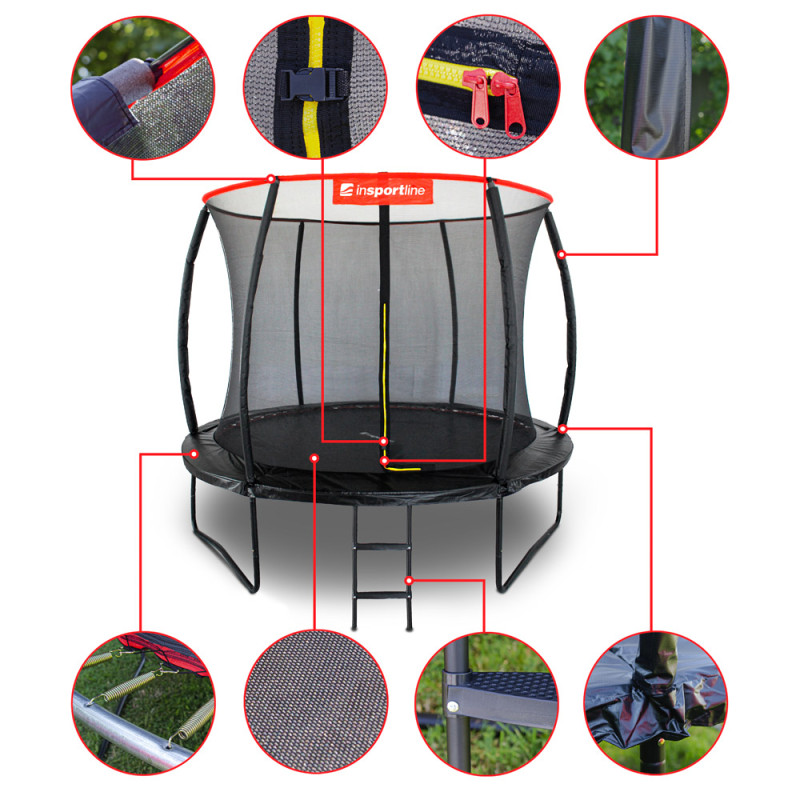 insportline