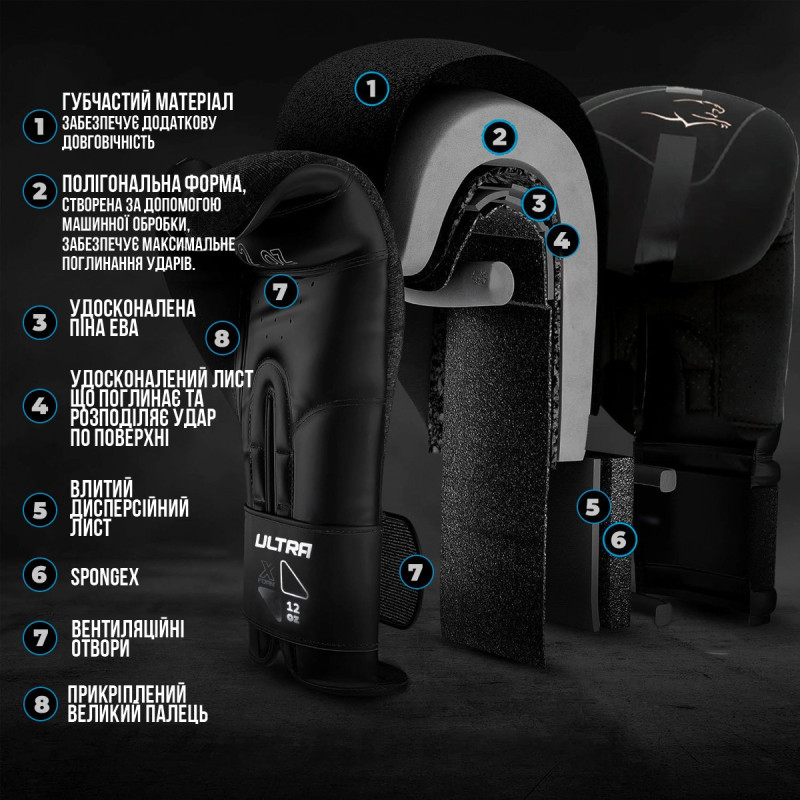 1 ГУБЧАСТИЙ МАТЕРІАЛ
ЗАБЕЗПЕЧУЄ ДОДАТКОВУ ДОВГОВІЧНІСТЬ

2 ПОЛІГОНАЛЬНА ФОРМА,
СТВОРЕНА ЗА ДОПОМОГОЮ МАШИННОЇ ОБРОБКИ, ЗАБЕЗПЕЧУЄ МАКСИМАЛЬНЕ ПОГЛИНАННЯ УДАРІВ.

3 УДОСКОНАЛЕНА ПІНА ЕВА

4 УДОСКОНАЛЕНИЙ ЛИСТ ЩО ПОГЛИНАЄ ТА РОЗПОДІЛЯЄ УДАР ПО ПОВЕРХНІ

5 ВЛИТИЙ ДИСПЕРСІЙНИЙ ЛИСТ

6 SPONGEX

7 ВЕНТИЛЯЦІЙНІ ОТВОРИ

8 ПРИКРІПЛЕНИЙ ВЕЛИКИЙ ПАЛЕЦЬ

1
2
3
4
7
8
ULTRA
X
12 OZ
7
5
6