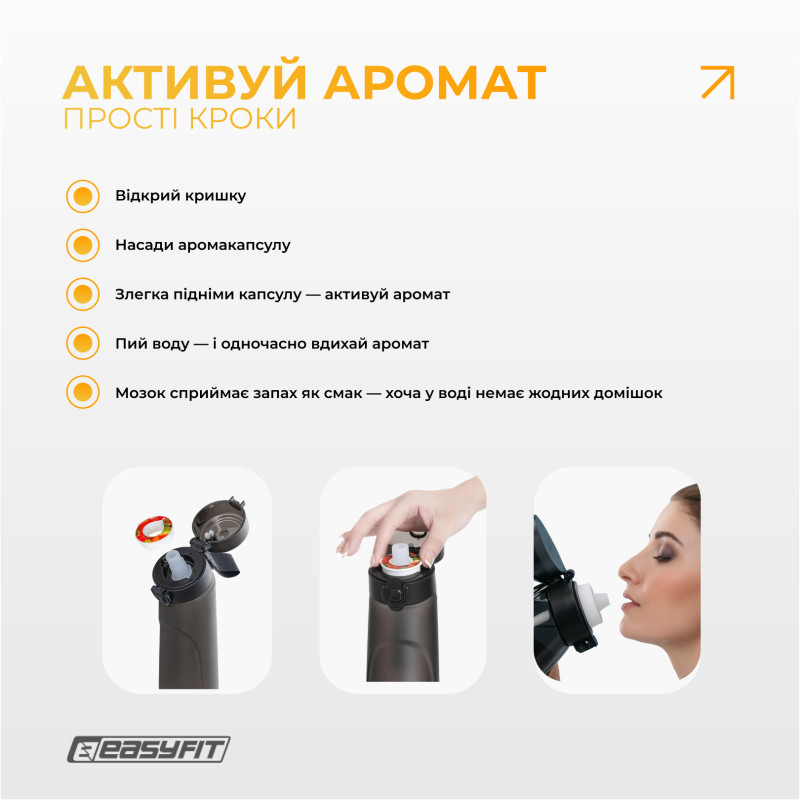 АКТИВУЙ АРОМАТ
ПРОСТІ КРОКИ

Відкрий кришку

Насади аромакапсулу

Злегка підніми капсулу — активуй аромат

Пий воду — і одночасно вдихай аромат

Мозок сприймає запах як смак — хоча у воді немає жодних домішок

EASYFIT