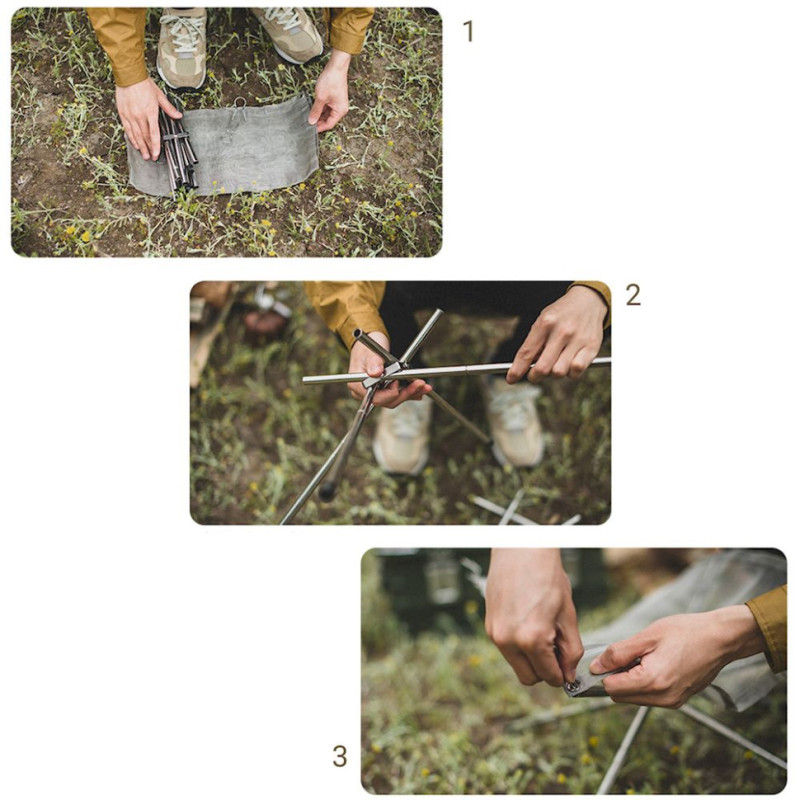 1

2

3