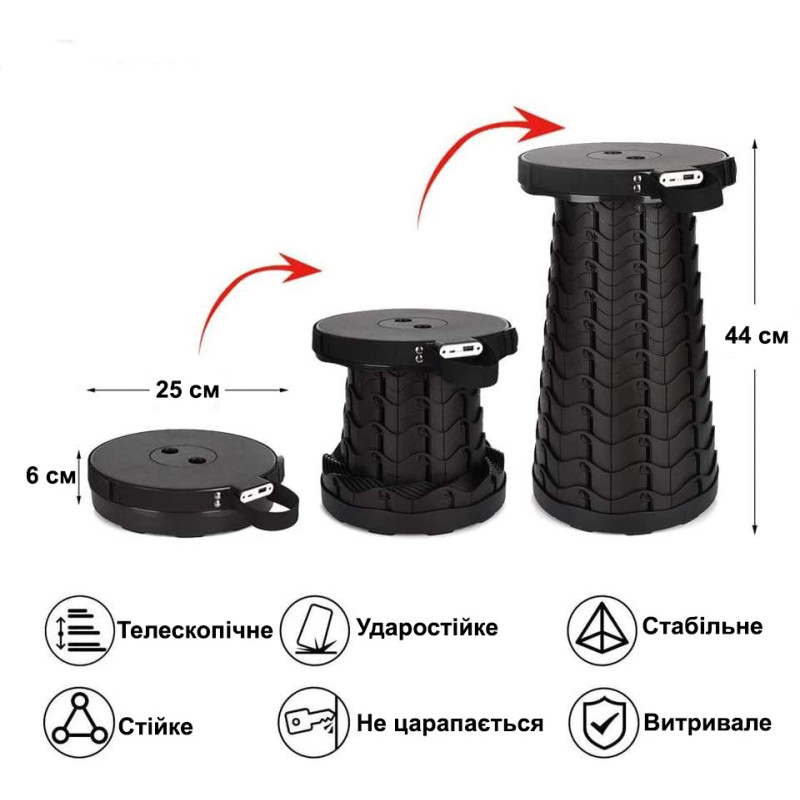 25 см

6 см

44 см

Телескопічне

Ударостійке

Стабільне

Стійке

Не царапається

Витривале